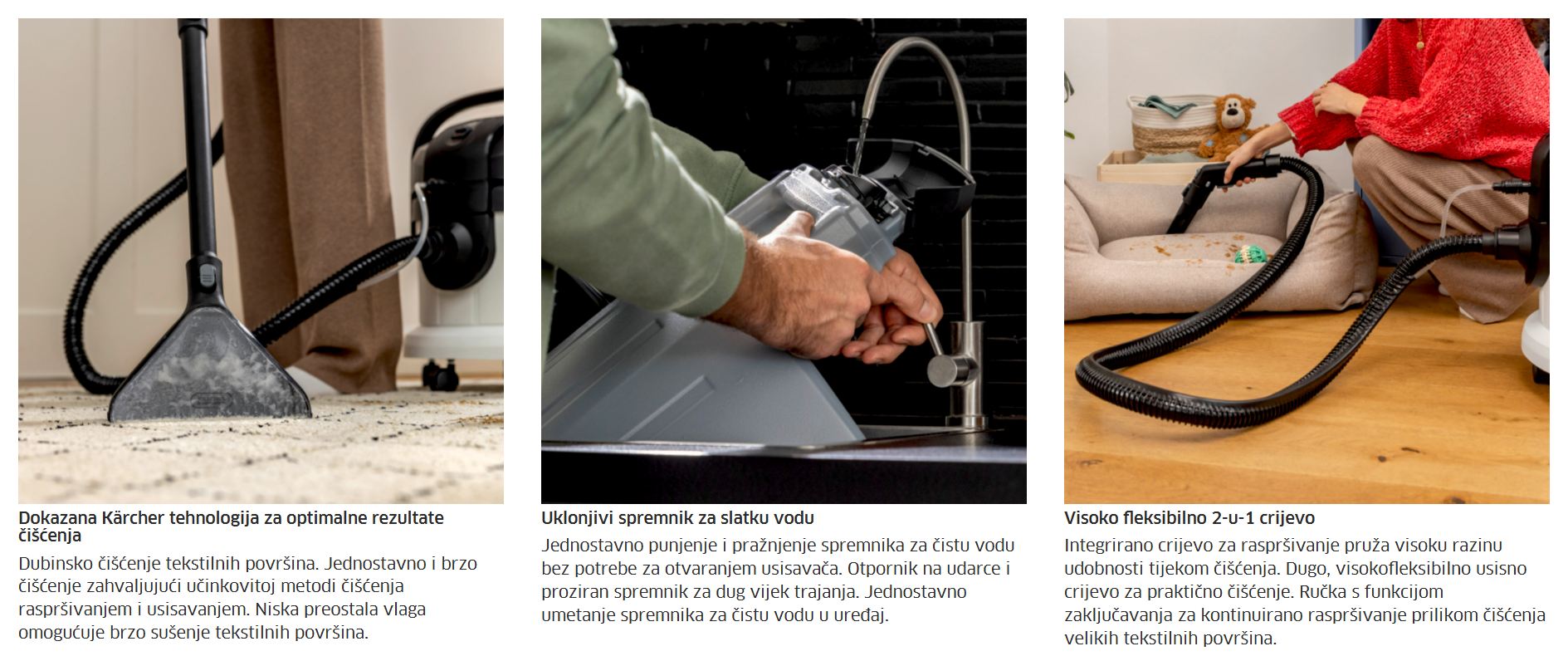 Dokazana Kärcher tehnologija za optimalne rezultate čišćenja

Dubinsko čišćenje tekstilnih površina. Jednostavno i brzo čišćenje zahvaljujući učinkovitoj metodi čišćenja raspršivanjem i usisavanjem. Niska preostala vlaga omogućuje brzo sušenje tekstilnih površina.

Uklonjivi spremnik za slatku vodu

Jednostavno punjenje i pražnjenje spremnika za čistu vodu bez potrebe za otvaranjem usisavača. Otpornik na udarce i proziran spremnik za dug vijek trajanja. Jednostavno umetanje spremnika za čistu vodu u uređaj.

Visoko fleksibilno 2-u-1 crijevo

Integrirano crijevo za raspršivanje pruža visoku razinu udobnosti tijekom čišćenja. Dugo, visokofleksibilno usisno crijevo za praktično čišćenje. Ručka s funkcijom zaključavanja za kontinuirano raspršivanje prilikom čišćenja velikih tekstilnih površina.